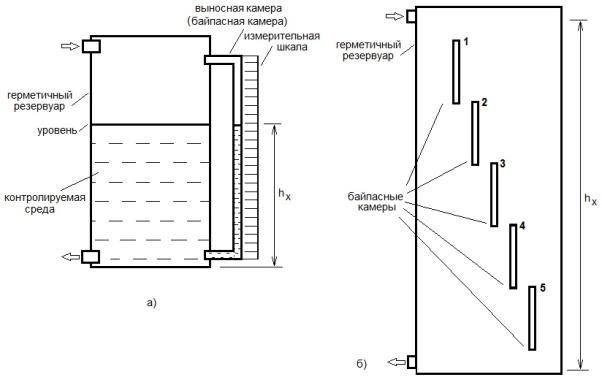 выносная камера
(байпасная камера)

измерительная
шкала

герметичный
резервуар

уровень

контролируемая
среда

$h_x$

а)

герметичный
резервуар

1

2

3

4

5

байпасные
камеры

$h_x$

б)