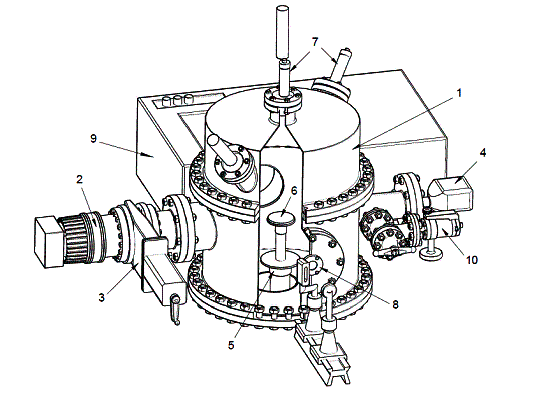 7
1
9
4
2
6
10
3
8
5