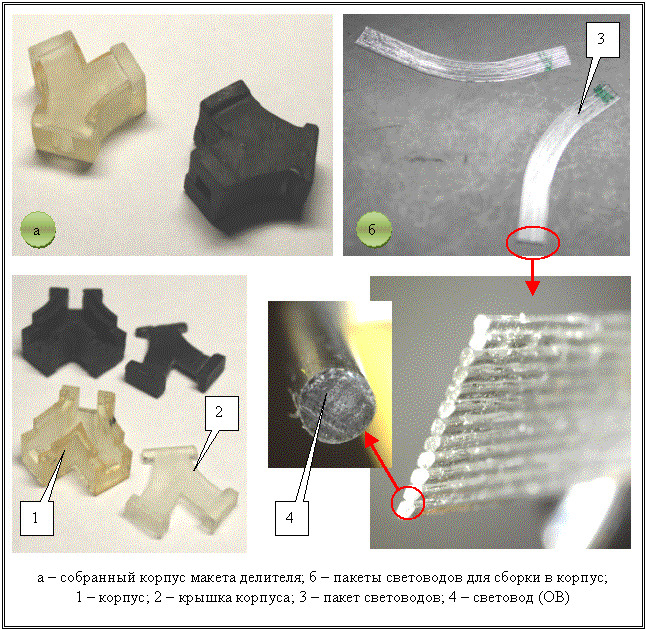 а

б

3

2

1

4

а – собранный корпус макета делителя; б – пакеты световодов для сборки в корпус; 1 – корпус; 2 – крышка корпуса; 3 – пакет световодов; 4 – световод (ОВ)