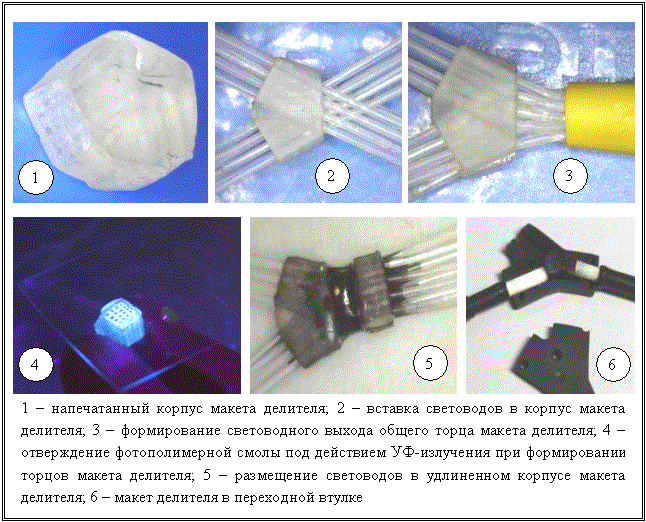 1

2

3

4

5

6

1 – напечатанный корпус макета делителя; 2 – вставка световодов в корпус макета делителя; 3 – формирование световодного выхода общего торца макета делителя; 4 – отверждение фотополимерной смолы под действием УФ-излучения при формировании торцов макета делителя; 5 – размещение световодов в удлиненном корпусе макета делителя; 6 – макет делителя в переходной втулке