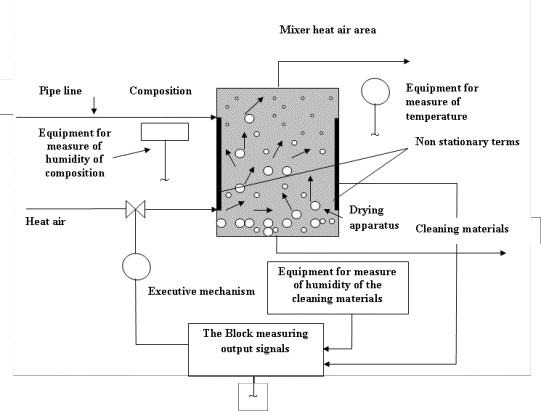 Mixer heat air area

Pipe line

Composition

Equipment for measure of temperature

Equipment for measure of humidity of composition

Non stationary terms

Heat air

Drying apparatus

Cleaning materials

Executive mechanism

Equipment for measure of humidity of the cleaning materials

The Block measuring output signals