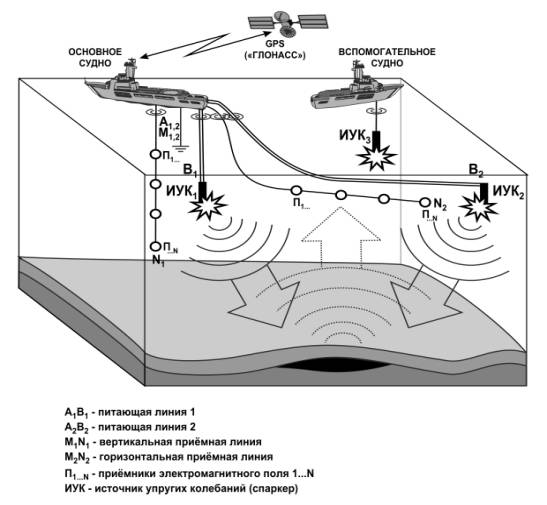 GPS
(«ГЛОНАСС»)

ОСНОВНОЕ СУДНО

ВСПОМОГАТЕЛЬНОЕ СУДНО

$A_{1,2}$
$M_{1,2}$

$П_{1...}$

$B_1$

$ИУК_1$

$ИУК_3$

$B_2$

$ИУК_2$

$П_{1...}$

$N_2$

$П_{...N}$

$П_{...N}$

$N_1$

$A_1B_1$ - питающая линия 1
$A_2B_2$ - питающая линия 2
$M_1N_1$ - вертикальная приёмная линия
$M_2N_2$ - горизонтальная приёмная линия
$П_{1...N}$ - приёмники электромагнитного поля 1...N
ИУК - источник упругих колебаний (спаркер)