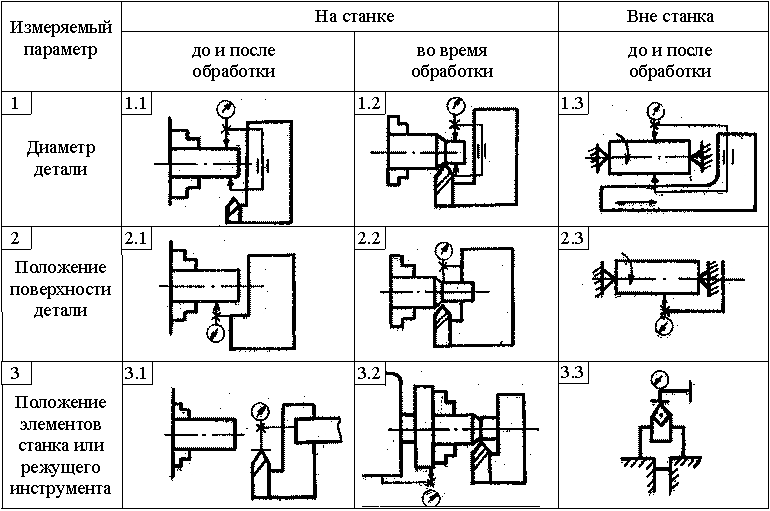 | Измеряемый параметр | На станке | | Вне станка |
|---|---|---|---|
| | до и после обработки | во время обработки | до и после обработки |
| 1 Диаметр детали | 1.1 | 1.2 | 1.3 |
| 2 Положение поверхности детали | 2.1 | 2.2 | 2.3 |
| 3 Положение элементов станка или режущего инструмента | 3.1 | 3.2 | 3.3 |