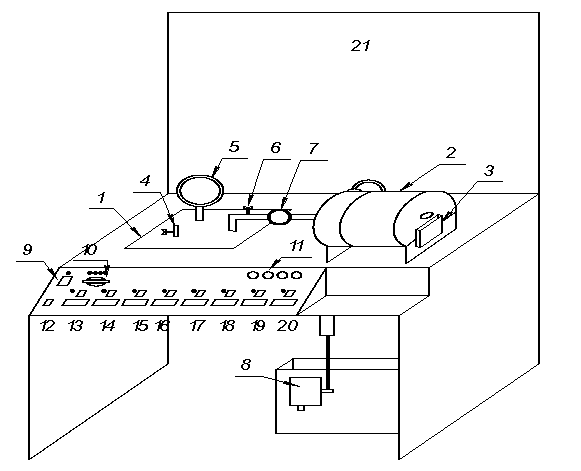 21

5
6
7
2
3
4
1
9
10
11

12 13 14 15 16 17 18 19 20

8