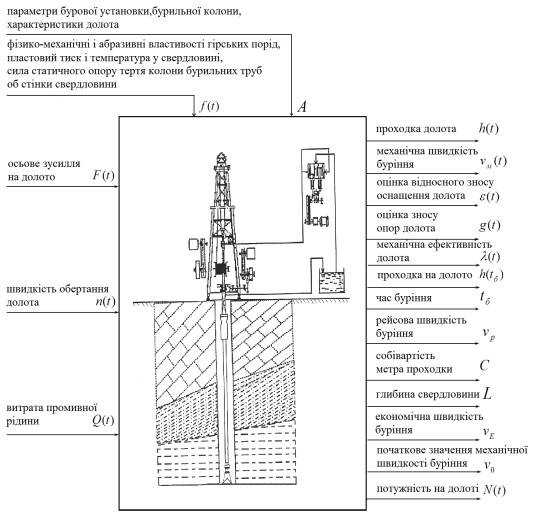 параметри бурової установки,бурильної колони, характеристики долота

фізико-механічні і абразивні властивості гірських порід, пластовий тиск і температура у свердловині, сила статичного опору тертя колони бурильних труб об стінки свердловини

$f(t)$

$A$

осьове зусилля на долото $F(t)$

швидкість обертання долота $n(t)$

витрата промивної рідини $Q(t)$

проходка долота $h(t)$

механічна швидкість буріння $v_м(t)$

оцінка відносного зносу оснащення долота $\varepsilon(t)$

оцінка зносу опор долота $g(t)$

механічна ефективність долота $\lambda(t)$

проходка на долото $h(t_б)$

час буріння $t_б$

рейсова швидкість буріння $v_p$

собівартість метра проходки $C$

глибина свердловини $L$

економічна швидкість буріння $v_E$

початкове значення механічної швидкості буріння $v_0$

потужність на долоті $N(t)$