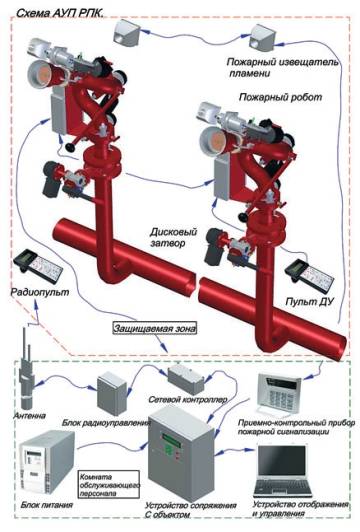 Схема АУП РПК.

Пожарный извещатель пламени

Пожарный робот

Дисковый затвор

Радиопульт

Пульт ДУ

Защищаемая зона

Антенна

Блок радиоуправления

Сетевой контроллер

Приемно-контрольный прибор пожарной сигнализации

Комната обслуживающего персонала

Блок питания

Устройство сопряжения С объектом

Устройство отображения и управления