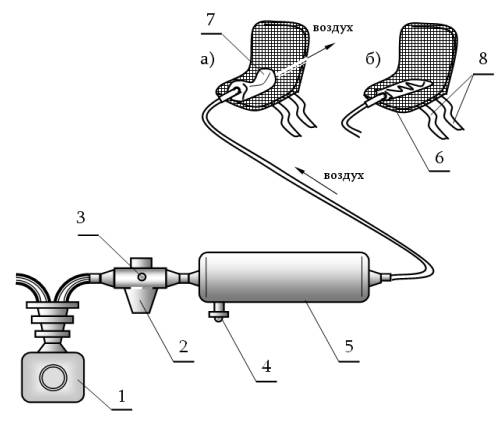 7
воздух
а)
б)
8
6
воздух
3
2
4
5
1