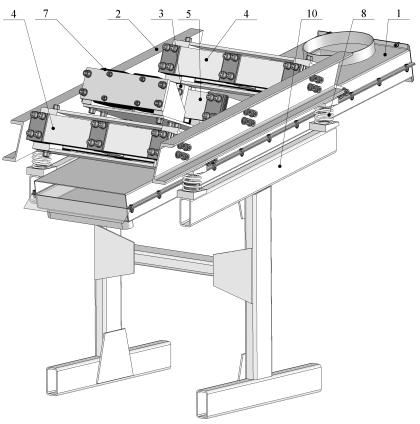 4 7 2 3 5 4 10 8 1